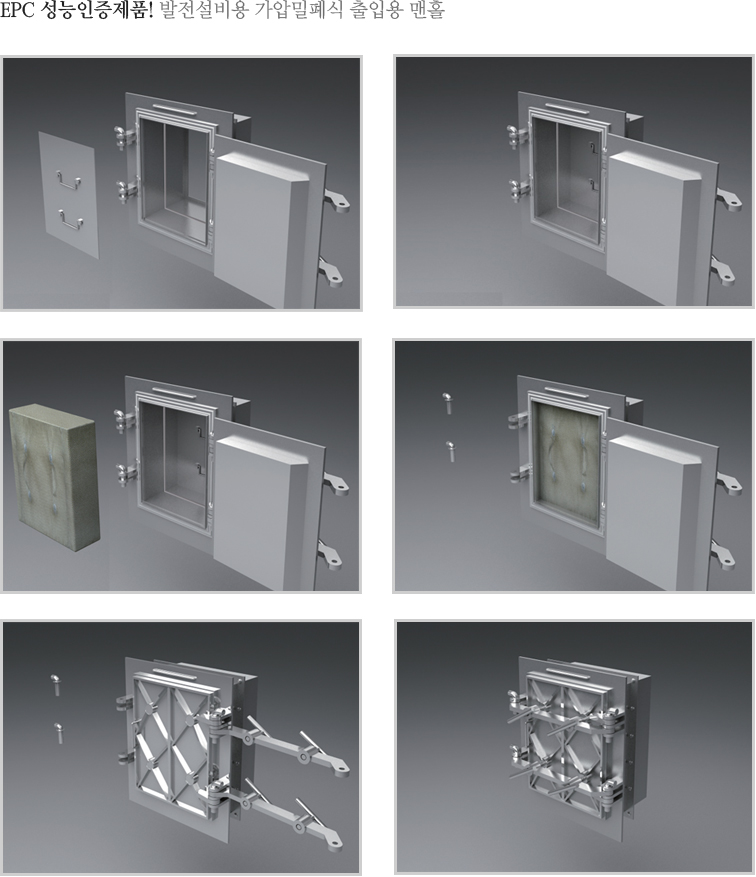 EPC 성능인증제품! 발전설비용 가압밀폐식 출입용 맨홀